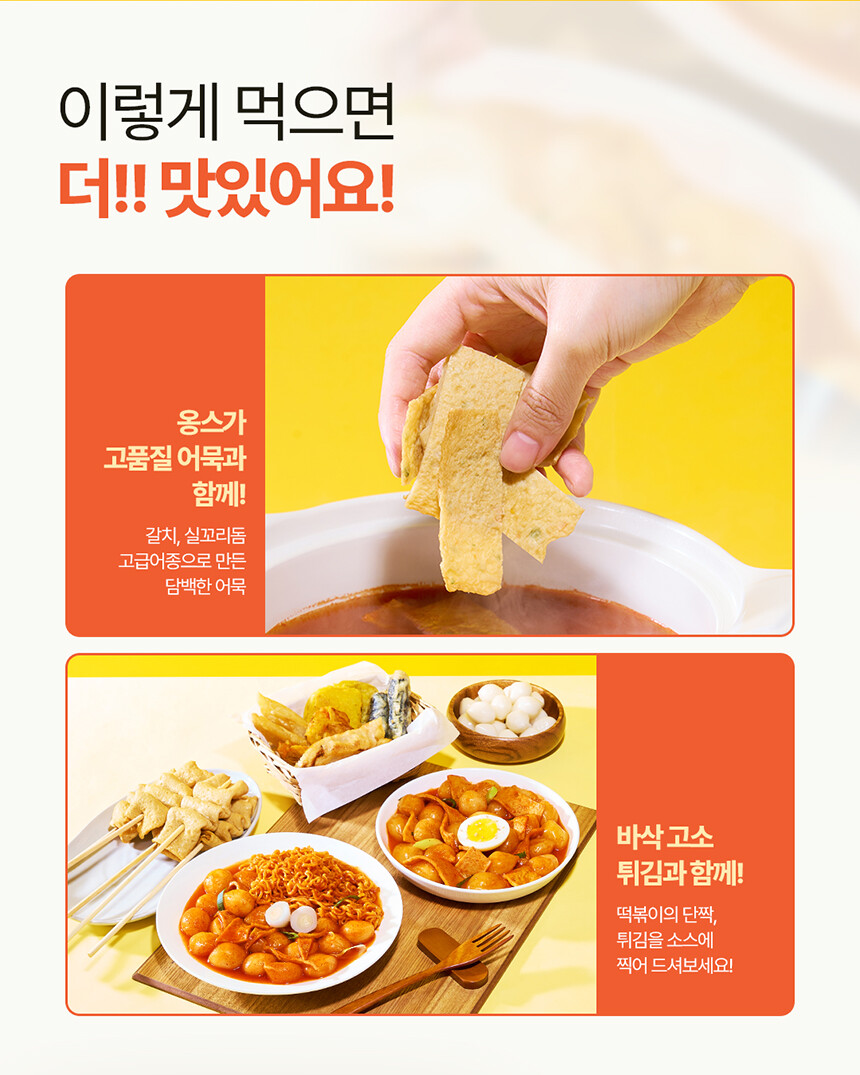 이렇게 먹으면
더!! 맛있어요!

옹스가
고품질 어묵과
함께!

갈치, 실꼬리돔
고급어종으로 만든
담백한 어묵

바삭 고소
튀김과 함께!

떡볶이의 단짝,
튀김을 소스에
찍어 드셔보세요!